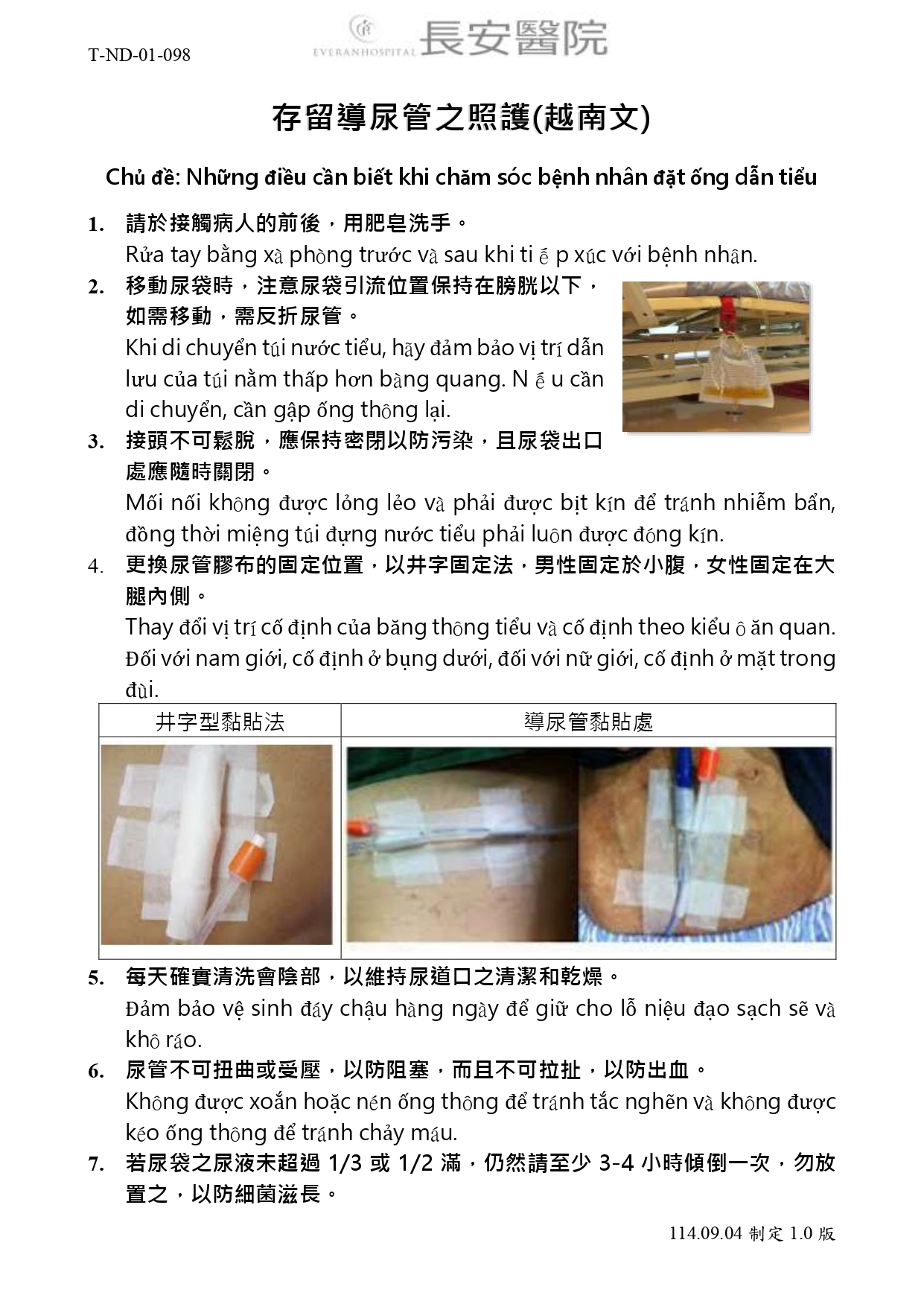 T-ND-01-098

EVERANHOSPITAL 長安醫院

存留導尿管之照護(越南文)

Chủ đề: Những điều cần biết khi chăm sóc bệnh nhân đặt ống dẫn tiểu

1. 請於接觸病人的前後，用肥皂洗手。
Rửa tay bằng xà phòng trước và sau khi ti ế p xúc với bệnh nhân.

2. 移動尿袋時，注意尿袋引流位置保持在膀胱以下，如需移動，需反折尿管。
Khi di chuyển túi nước tiểu, hãy đảm bảo vị trí dẫn lưu của túi nằm thấp hơn bàng quang. N ế u cần di chuyển, cần gập ống thông lại.

3. 接頭不可鬆脫，應保持密閉以防污染，且尿袋出口處應隨時關閉。
Mối nối không được lỏng lẻo và phải được bịt kín để tránh nhiễm bẩn, đồng thời miệng túi đựng nước tiểu phải luôn được đóng kín.

4. 更換尿管膠布的固定位置，以井字固定法，男性固定於小腹，女性固定在大腿內側。
Thay đổi vị trí cố định của băng thông tiểu và cố định theo kiểu ô ăn quan. Đối với nam giới, cố định ở bụng dưới, đối với nữ giới, cố định ở mặt trong đùi.

| 井字型黏貼法 | 導尿管黏貼處 |
|---|---|
| | |

5. 每天確實清洗會陰部，以維持尿道口之清潔和乾燥。
Đảm bảo vệ sinh đáy chậu hàng ngày để giữ cho lỗ niệu đạo sạch sẽ và khô ráo.

6. 尿管不可扭曲或受壓，以防阻塞，而且不可拉扯，以防出血。
Không được xoắn hoặc nén ống thông để tránh tắc nghẽn và không được kéo ống thông để tránh chảy máu.

7. 若尿袋之尿液未超過 1/3 或 1/2 滿，仍然請至少 3-4 小時傾倒一次，勿放置之，以防細菌滋長。

114.09.04 制定 1.0 版